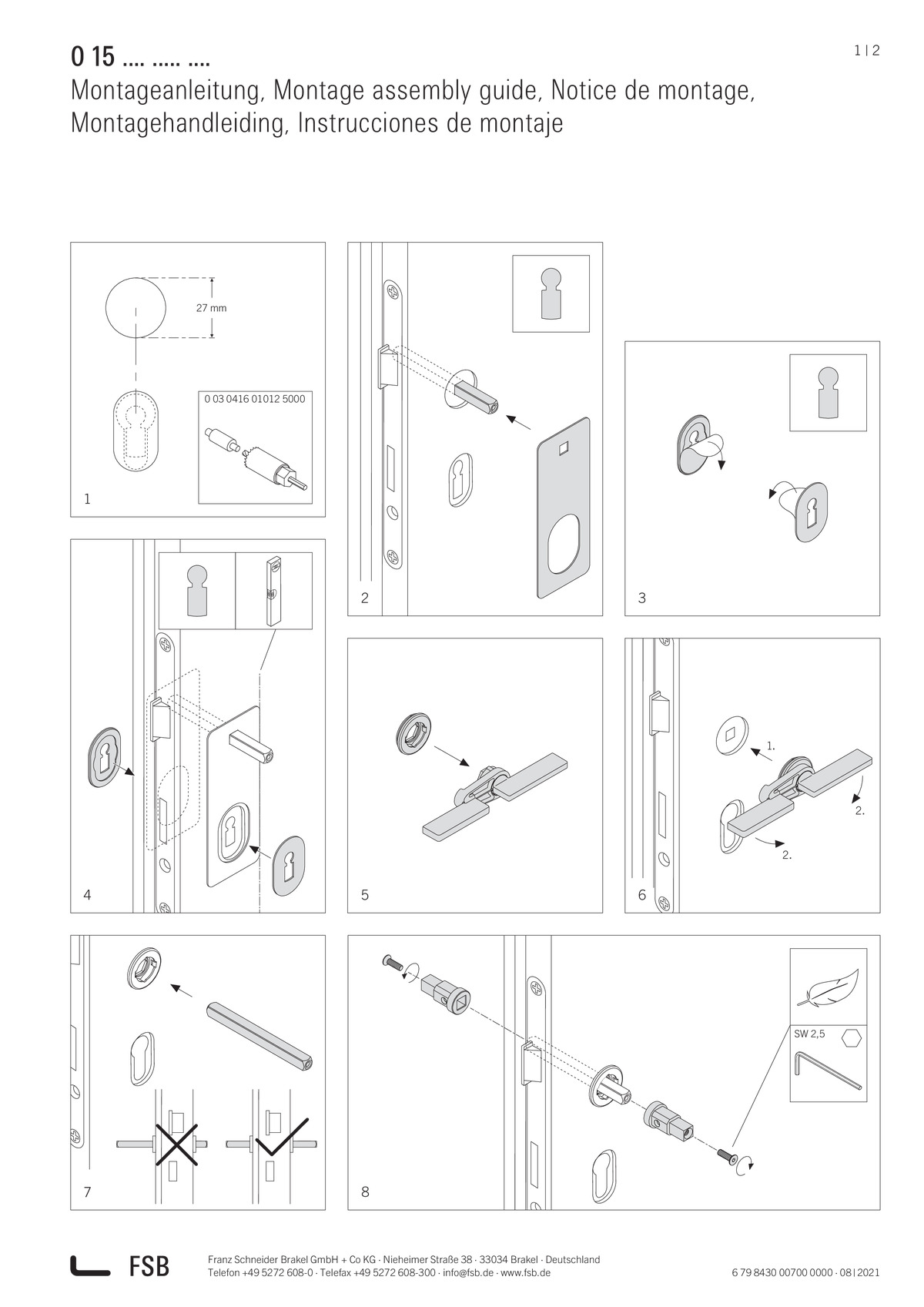 0 15 .... ..... ....

1 | 2

Montageanleitung, Montage assembly guide, Notice de montage, Montagehandleiding, Instrucciones de montaje

27 mm

0 03 0416 01012 5000

1

2

3

4

5

1.

2.

2.

6

7

SW 2,5

8

FSB

Franz Schneider Brakel GmbH + Co KG · Nieheimer Straße 38 · 33034 Brakel · Deutschland
Telefon +49 5272 608-0 · Telefax +49 5272 608-300 · info@fsb.de · www.fsb.de

6 79 8430 00700 0000 · 08 | 2021