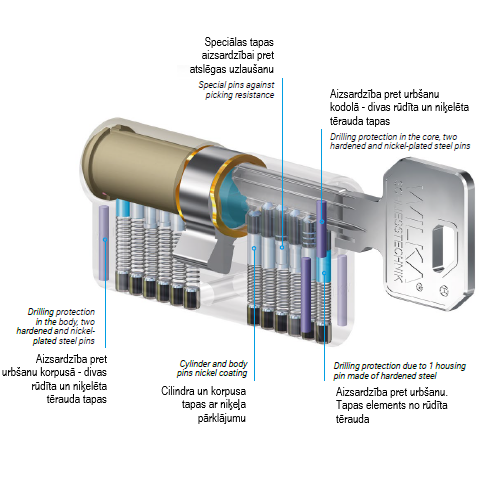 Speciālas tapas aizsardzībai pret atslēgas uzlaušanu

Special pins against picking resistance

Aizsardzība pret urbšanu kodolā - divas rūdīta un niķelēta tērauda tapas

Drilling protection in the core, two hardened and nickel-plated steel pins

WILKA

SCHLIESSTECHNIK

Drilling protection in the body, two hardened and nickel-plated steel pins

Aizsardzība pret urbšanu korpusā - divas rūdīta un niķelēta tērauda tapas

Cylinder and body pins nickel coating

Cilindra un korpusa tapas ar niķeļa pārklājumu

Drilling protection due to 1 housing pin made of hardened steel

Aizsardzība pret urbšanu. Tapas elements no rūdīta tērauda