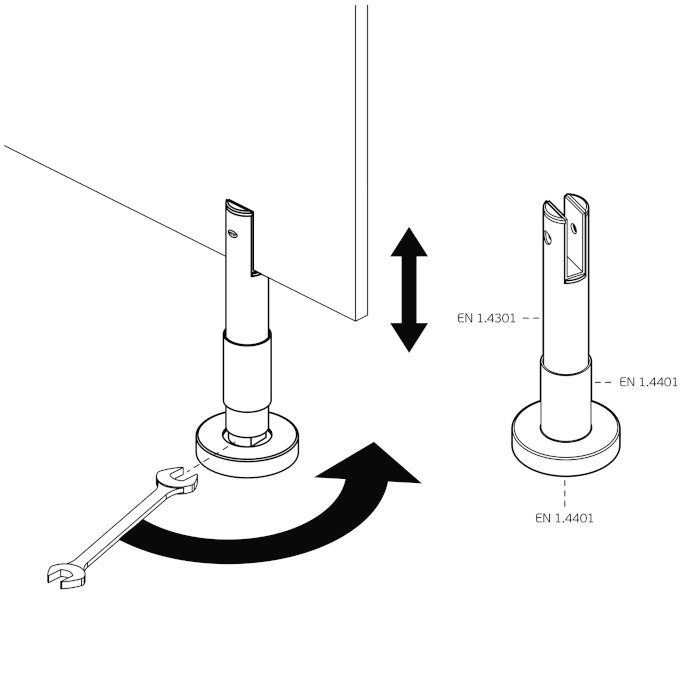 EN 1.4301

EN 1.4401

EN 1.4401